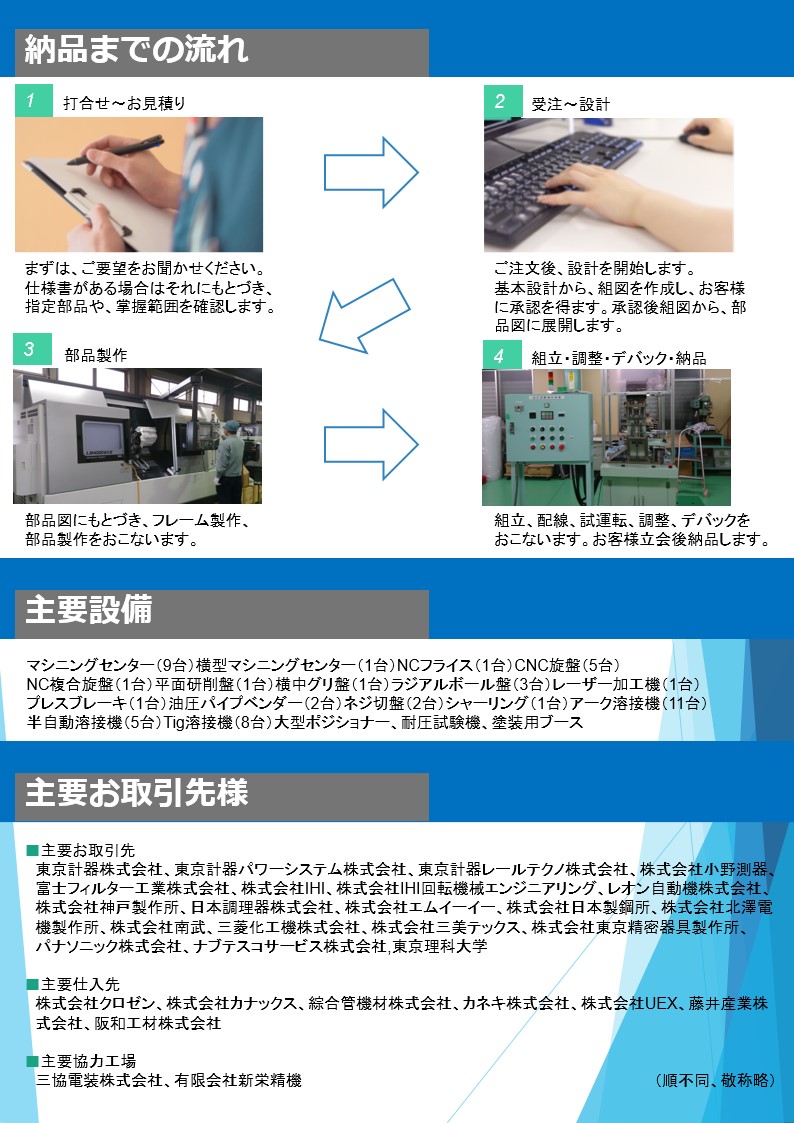 納品までの流れ

1 打合せ～お見積り

まずは、ご要望をお聞かせください。仕様書がある場合はそれにもとづき、指定部品や、掌握範囲を確認します。

2 受注～設計

ご注文後、設計を開始します。基本設計から、組図を作成し、お客様に承認を得ます。承認後組図から、部品図に展開します。

3 部品製作

部品図にもとづき、フレーム製作、部品製作をおこないます。

4 組立・調整・デバック・納品

組立、配線、試運転、調整、デバックをおこないます。お客様立会後納品します。

主要設備

マシニングセンター（9台）横型マシニングセンター（1台）NCフライス（1台）CNC旋盤（5台）NC複合旋盤（1台）平面研削盤（1台）横中グリ盤（1台）ラジアルボール盤（3台）レーザー加工機（1台）プレスブレーキ（1台）油圧パイプベンダー（2台）ネジ切盤（2台）シャーリング（1台）アーク溶接機（11台）半自動溶接機（5台）Tig溶接機（8台）大型ポジショナー、耐圧試験機、塗装用ブース

主要お取引先様

■主要お取引先
東京計器株式会社、東京計器パワーシステム株式会社、東京計器レールテクノ株式会社、株式会社小野測器、富士フィルター工業株式会社、株式会社IHI、株式会社IHI回転機械エンジニアリング、レオン自動機株式会社、株式会社神戸製作所、日本調理器株式会社、株式会社エムイーイー、株式会社日本製鋼所、株式会社北澤電機製作所、株式会社南武、三菱化工機株式会社、株式会社三美テックス、株式会社東京精密器具製作所、パナソニック株式会社、ナブテスコサービス株式会社,東京理科大学

■主要仕入先
株式会社クロゼン、株式会社カナックス、綜合管機材株式会社、カネキ株式会社、株式会社UEX、藤井産業株式会社、阪和工材株式会社

■主要協力工場
三協電装株式会社、有限会社新栄精機

（順不同、敬称略）